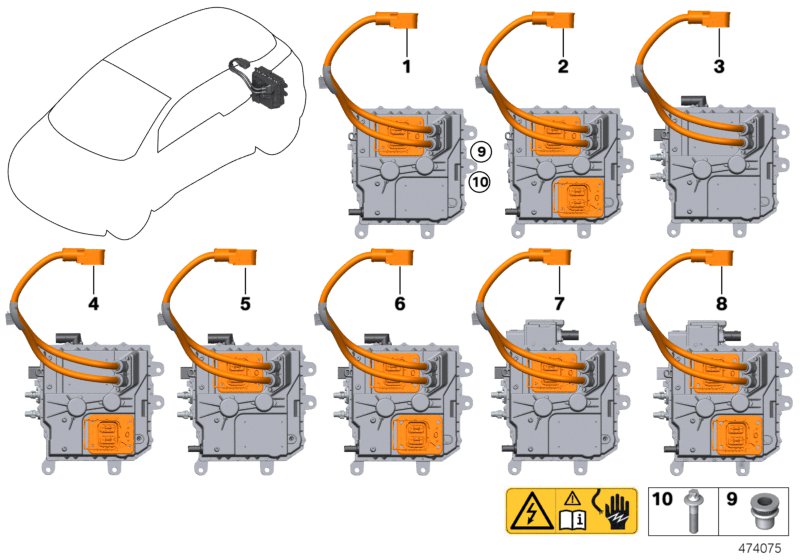 1
2
3
9
10
4
5
6
7
8
10
9
474075