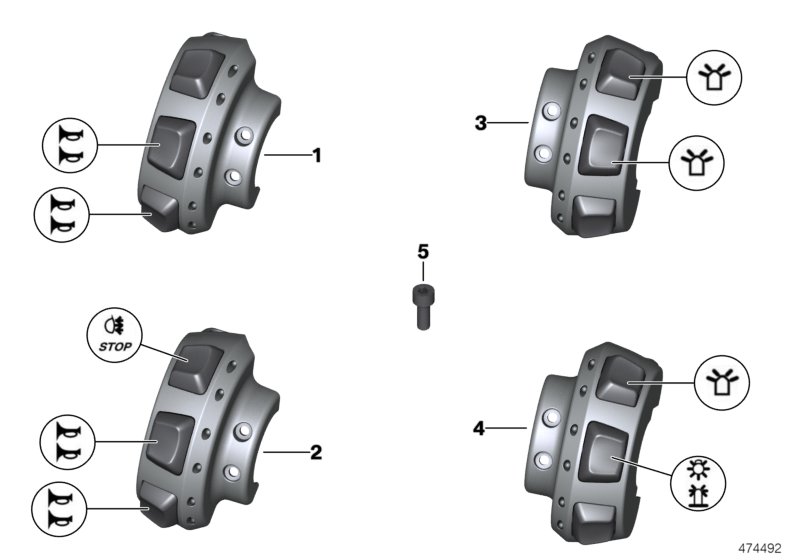 1
3
5
STOP
2
4
474492