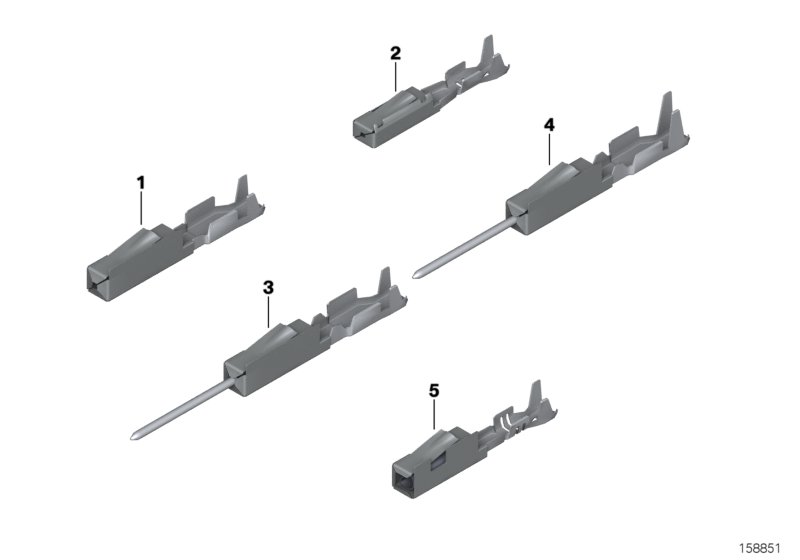 2

4

1

3

5

158851