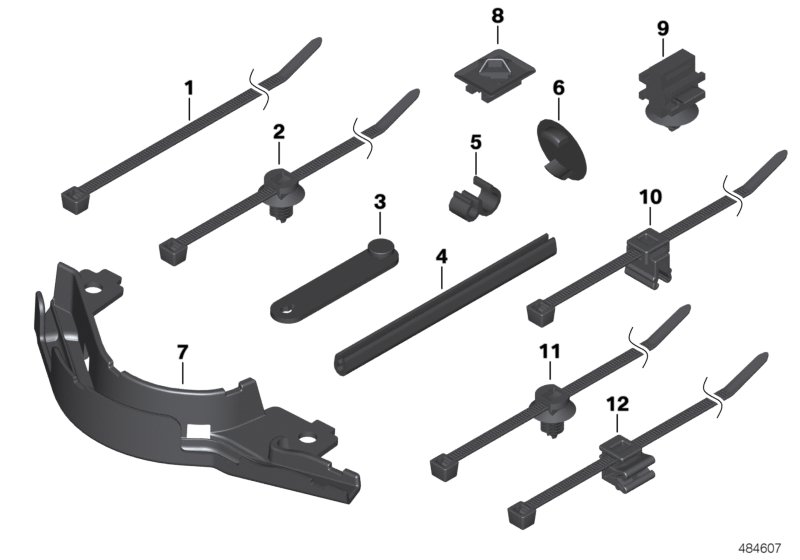 8
9
1
6
2
5
3
10
4
7
11
12
484607