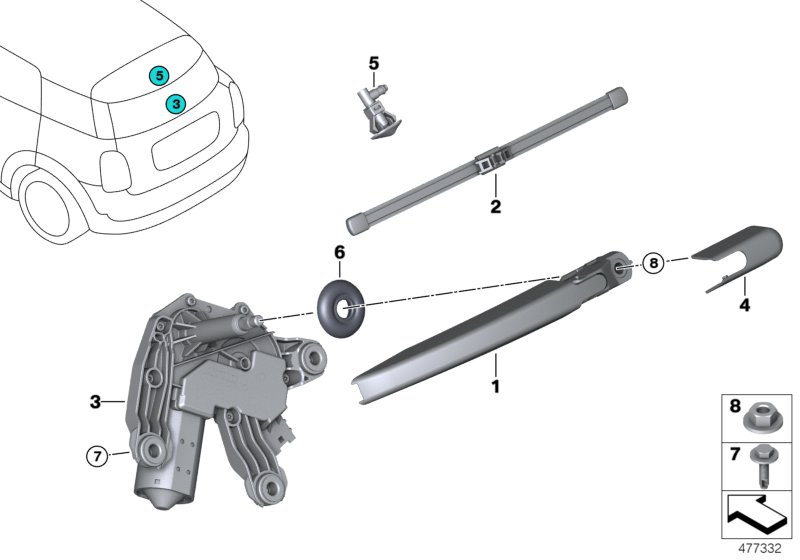 5
3
5
2
6
8
4
1
3
7
8
7
477332