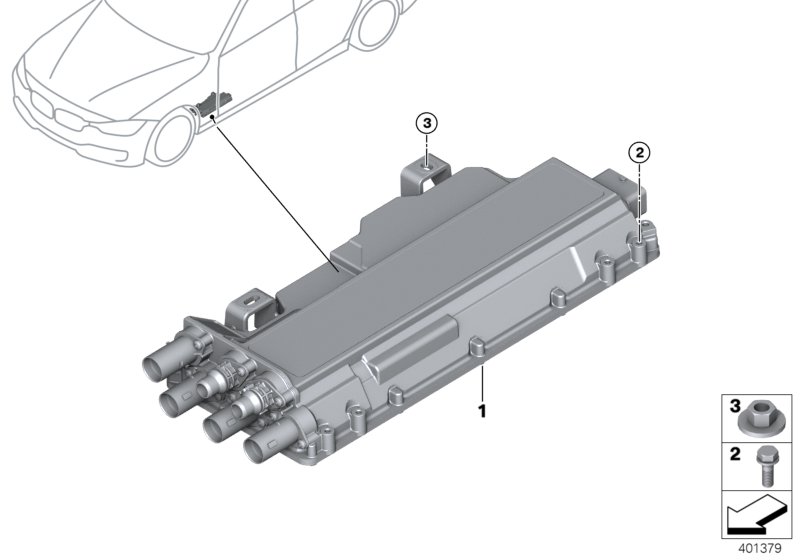 3
2
1
3
2
401379