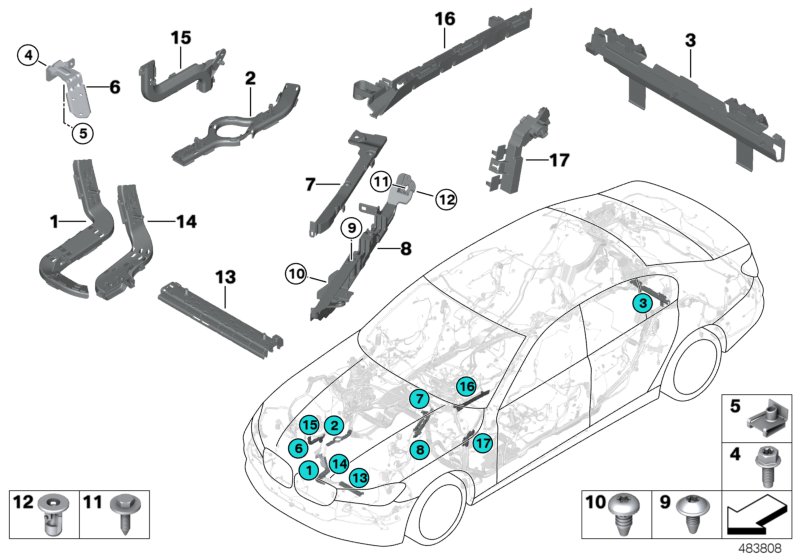 4
15
16
3
6
2
5
17
7
11
12
1
14
9
8
10
13
3
7
16
15
2
6
8
17
1
14
13
5
4
12
11
10
9
483808