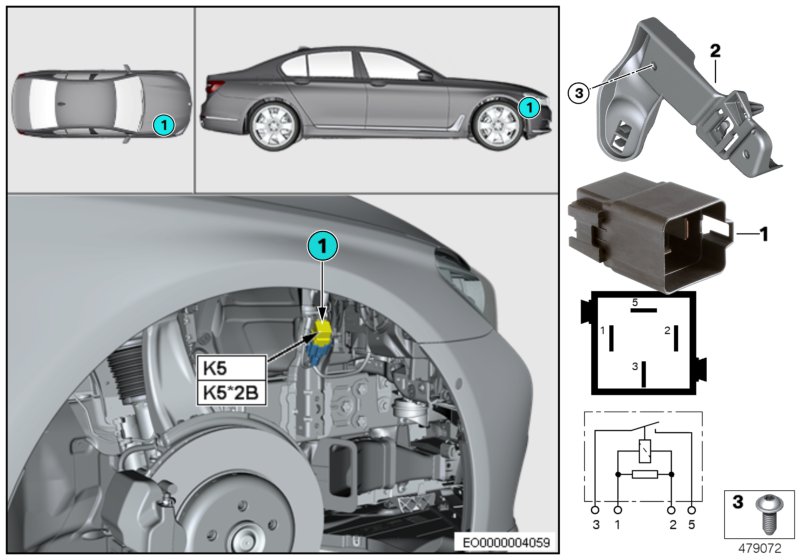 1
1
1
K5
K5*2B
EO0000004059
3
2
1
5
1
2
3
3 1 2 5
3
479072