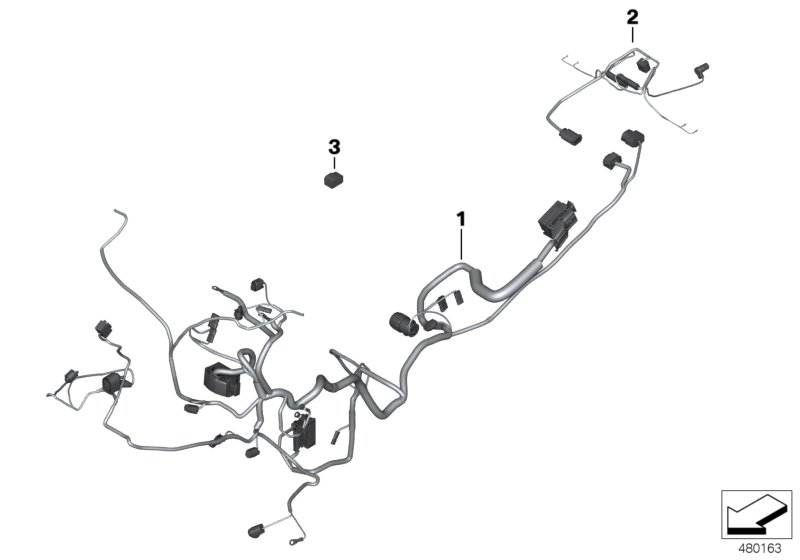 2

3

1

480163