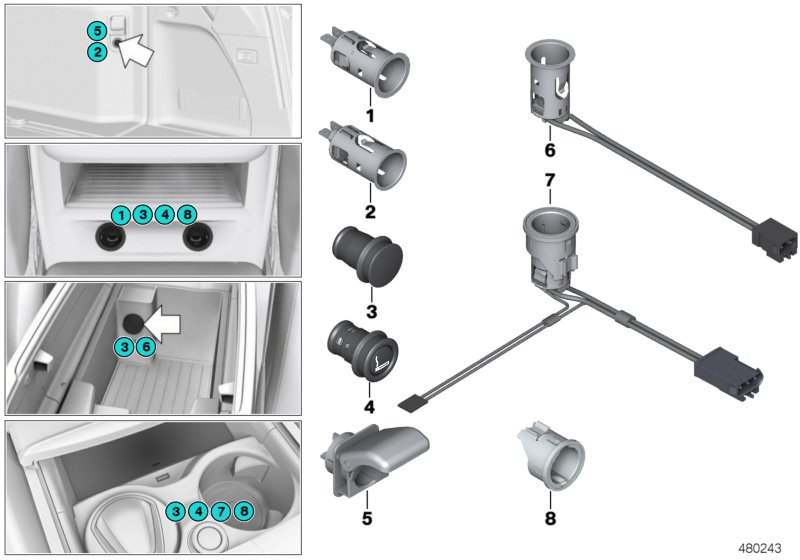 5
2

1 3 4 8

3 6

3 4 7 8

1
2
3
4
5
6
7
8

480243