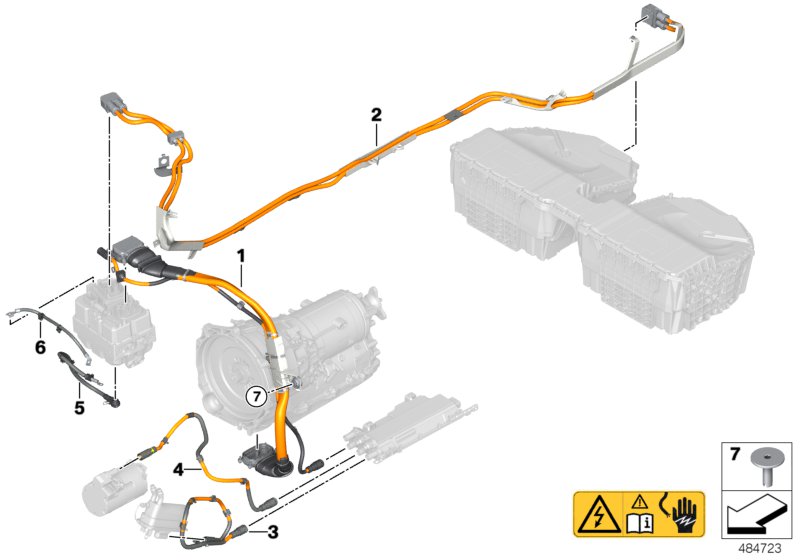 2
1
6
5
7
4
3
7
484723