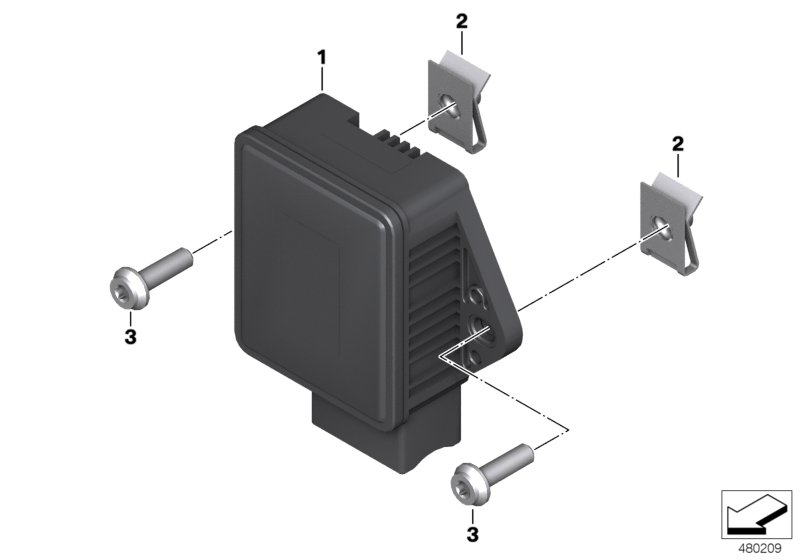 1
2
2
3
3
480209