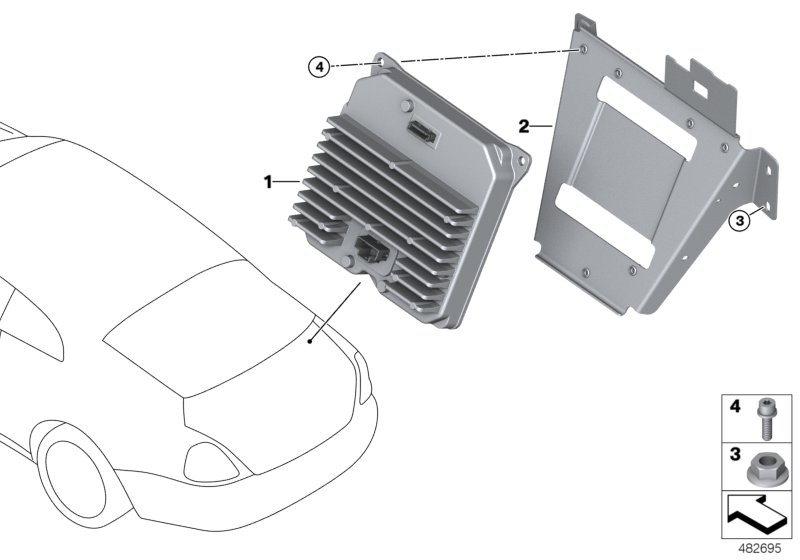 4
2
1
3
4
3
482695