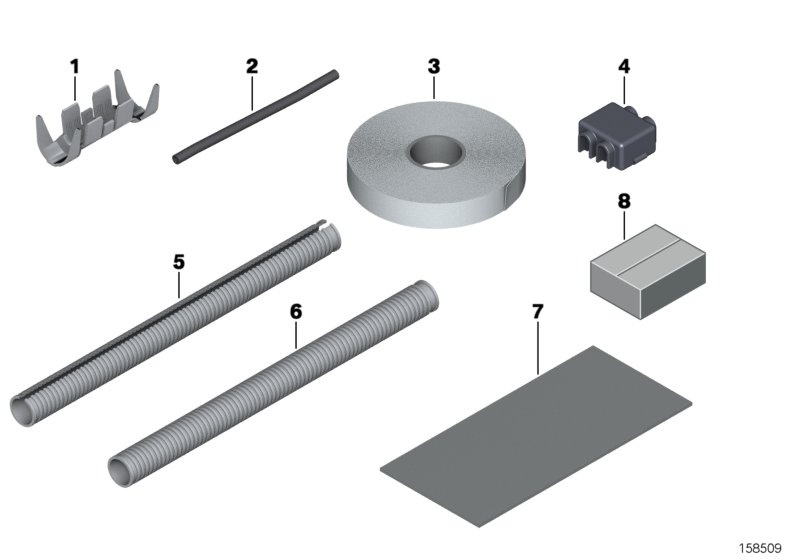 1
2
3
4
8
5
6
7
158509