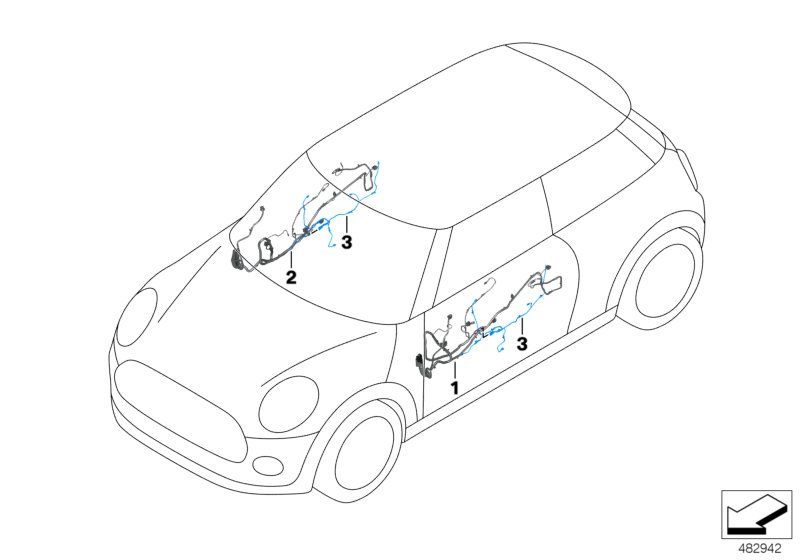 3
2
3
1
482942