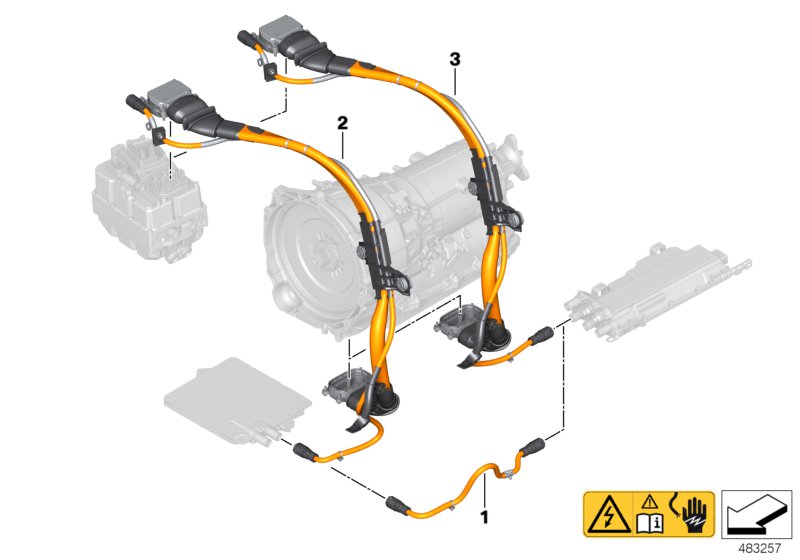 3
2
1
483257