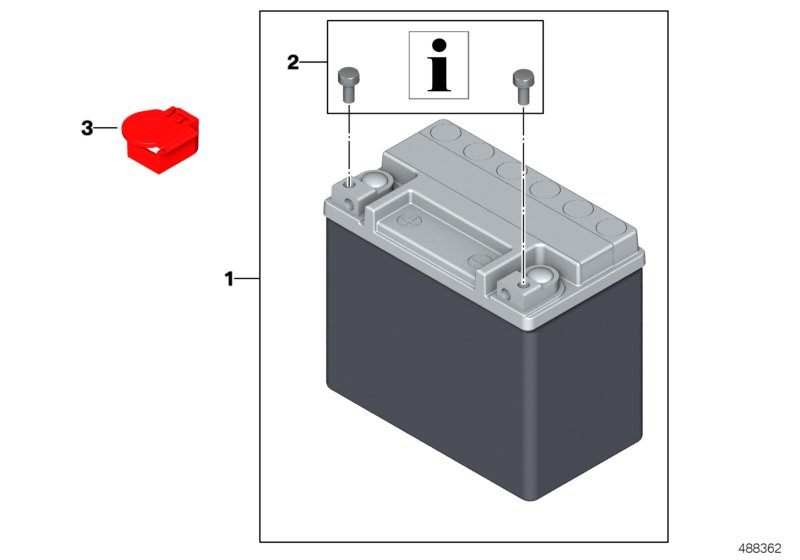 2
i
3
1
488362