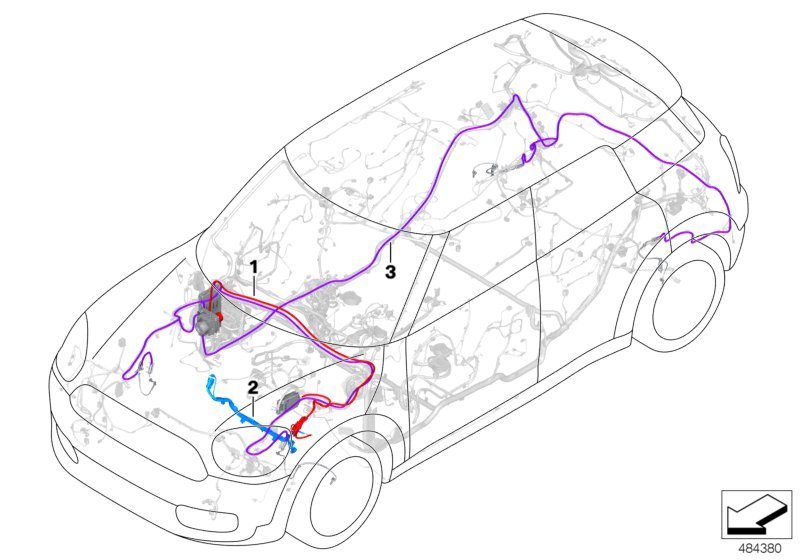 1
3
2
484380