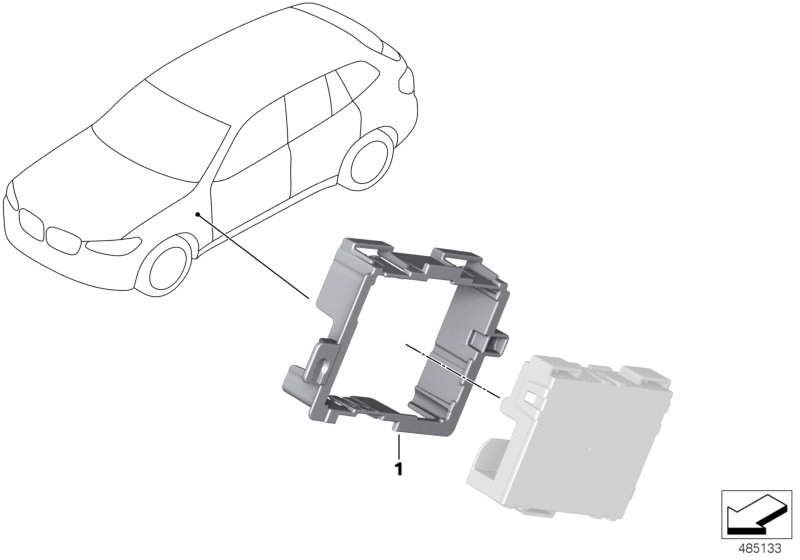 1

485133