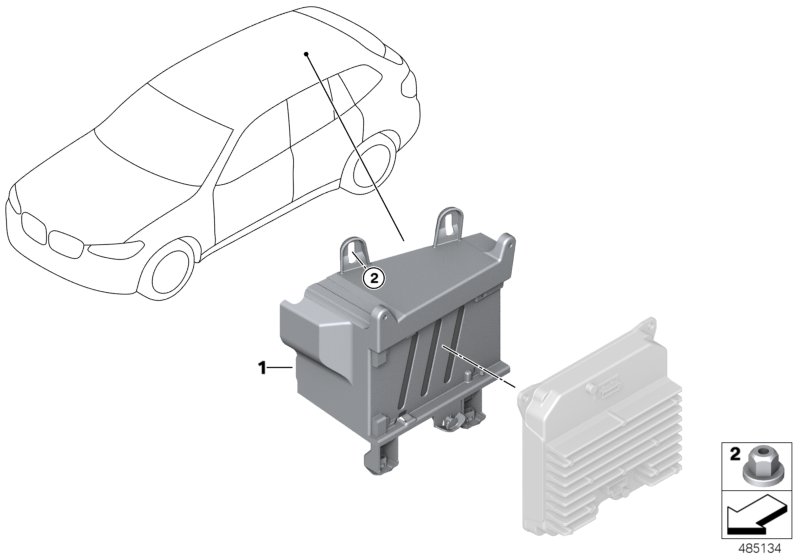 2

1

2

485134