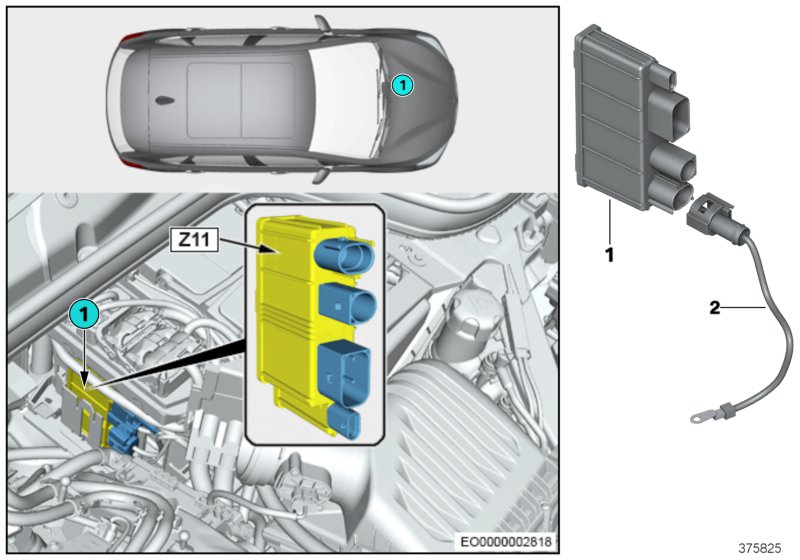 1

Z11

1

EO0000002818

1

2

375825