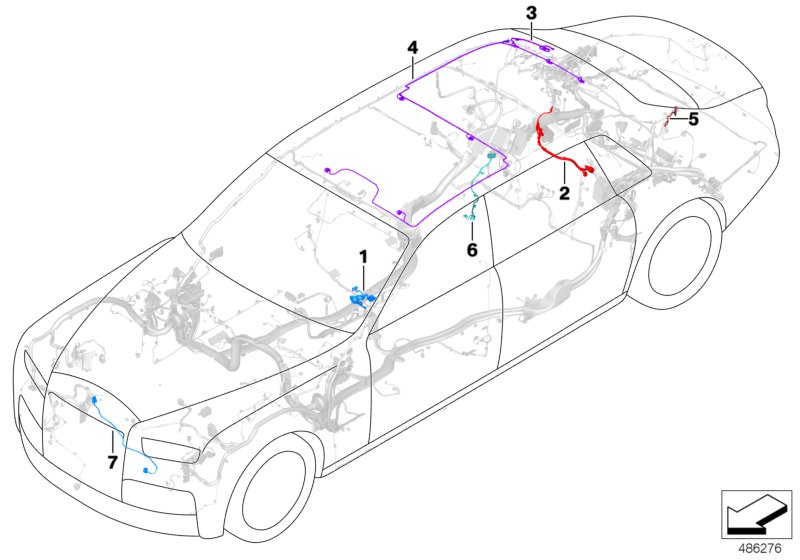 3
4
5
2
6
1
7
486276