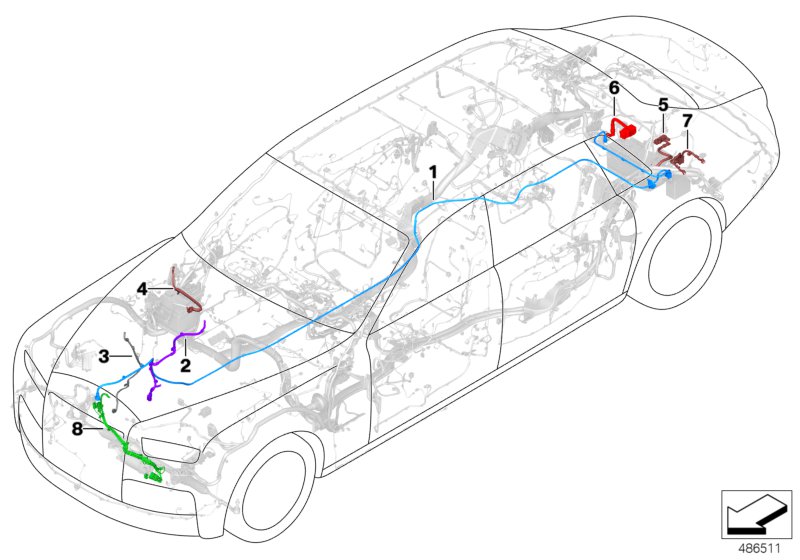 6
5
7
1
4
3
2
8
486511