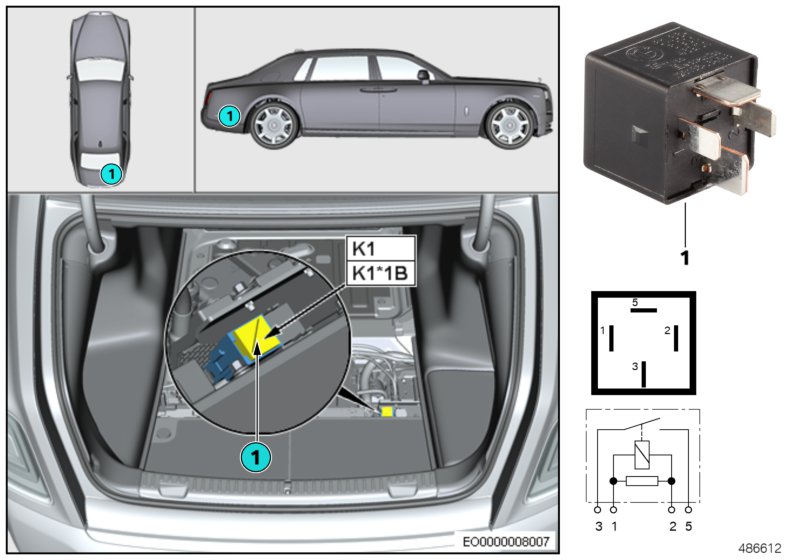 1

1

K1
K1*1B

1

EO0000008007

1

5
1
2
3

3 1 2 5

486612