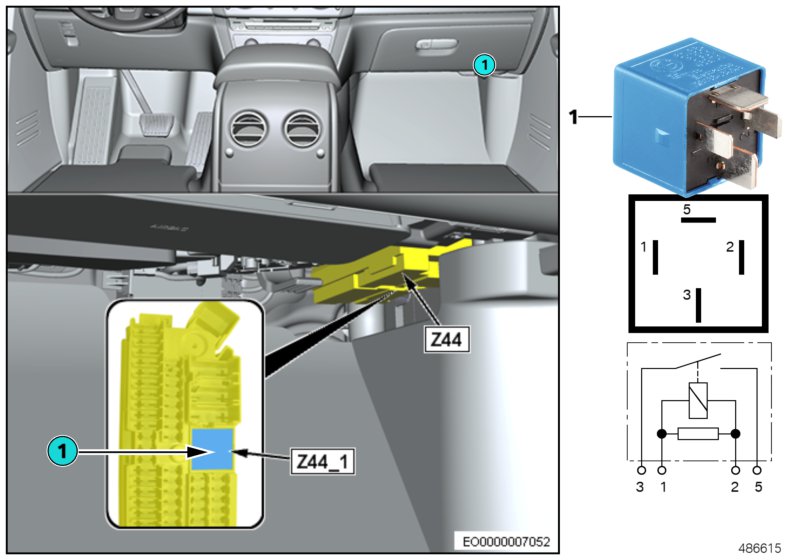 1

Z44

1

Z44_1

EO0000007052

1

5

1

2

3

3 1 2 5

486615