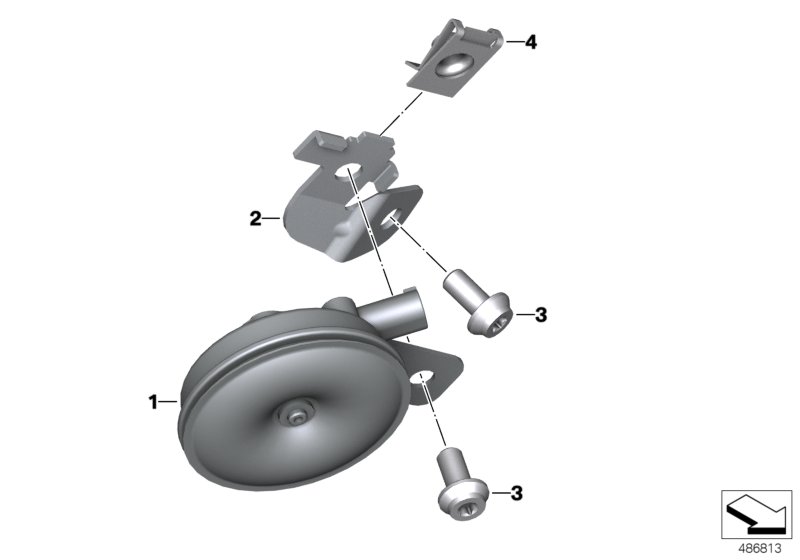 4
2
3
1
3
486813