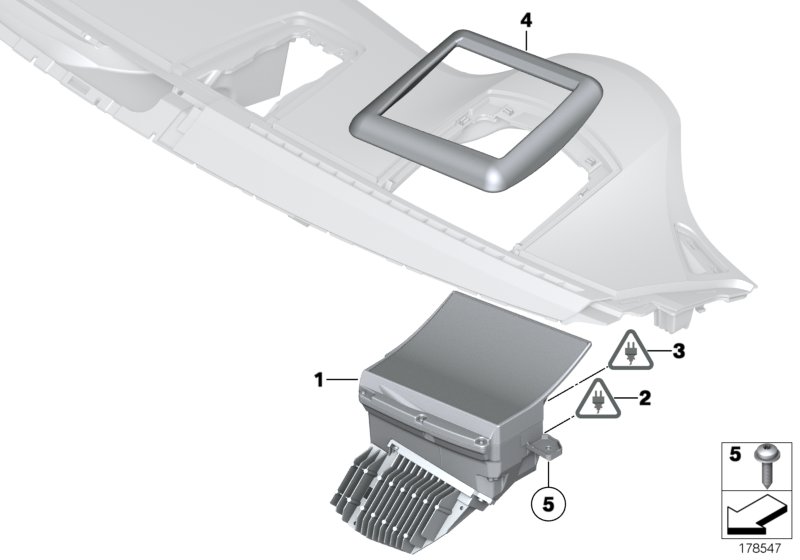 4
3
1
2
5
5
178547