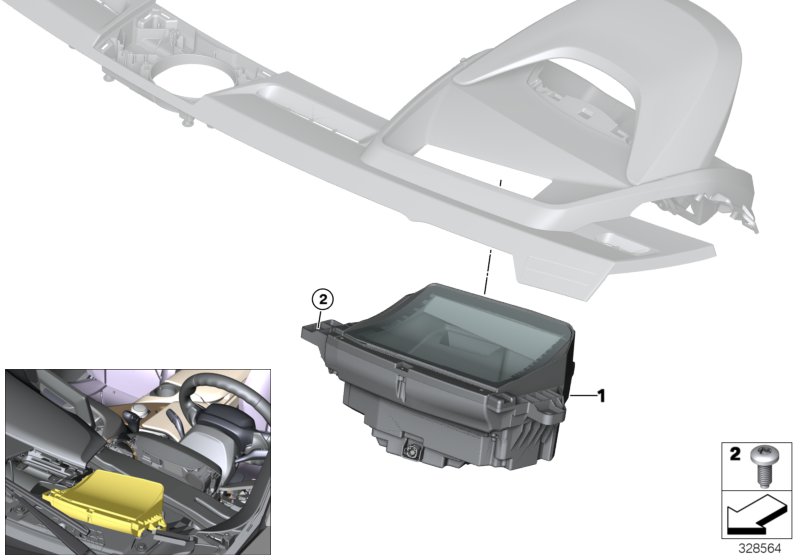 2

1

2

328564