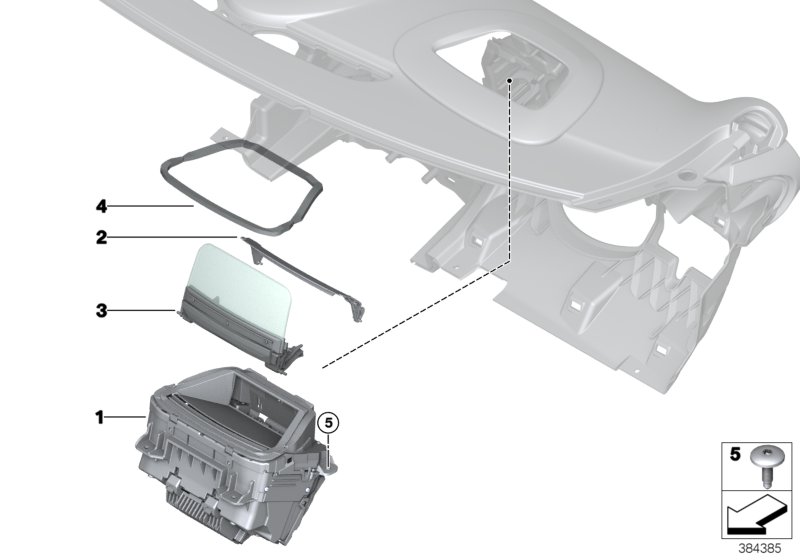 4
2
3
1
5
5
384385