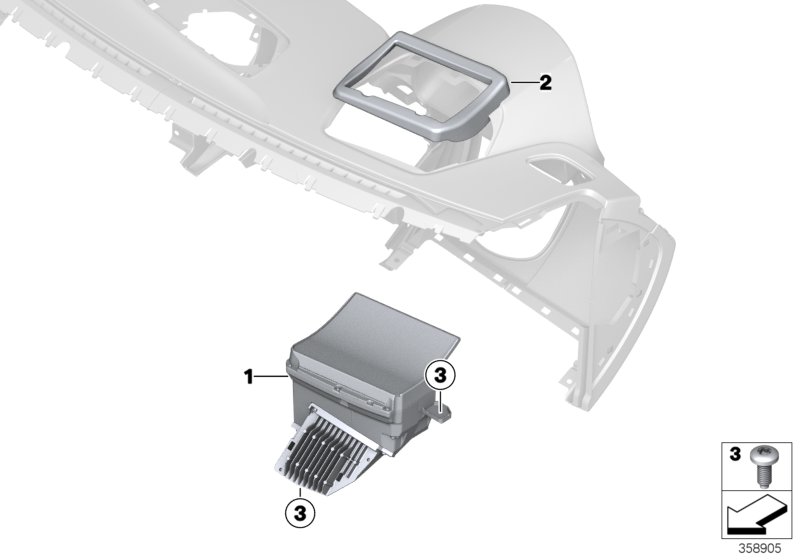 2
1
3
3
3
358905