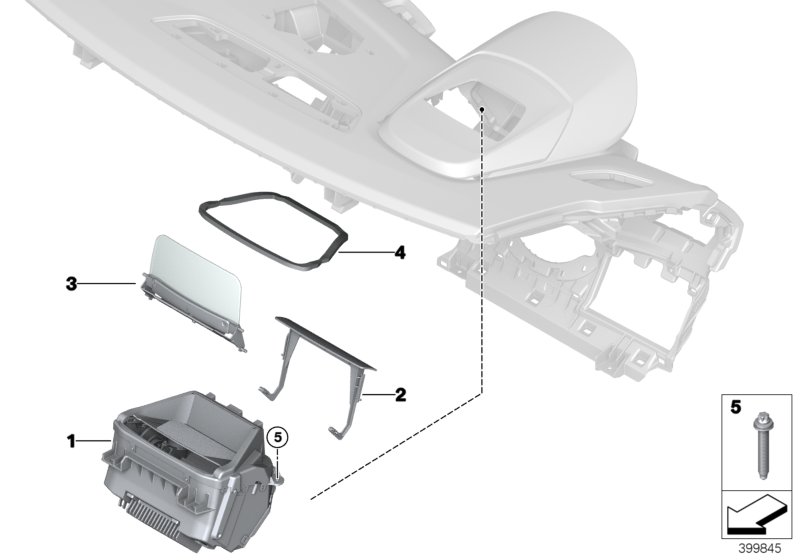 4
3
2
1
5
5
399845