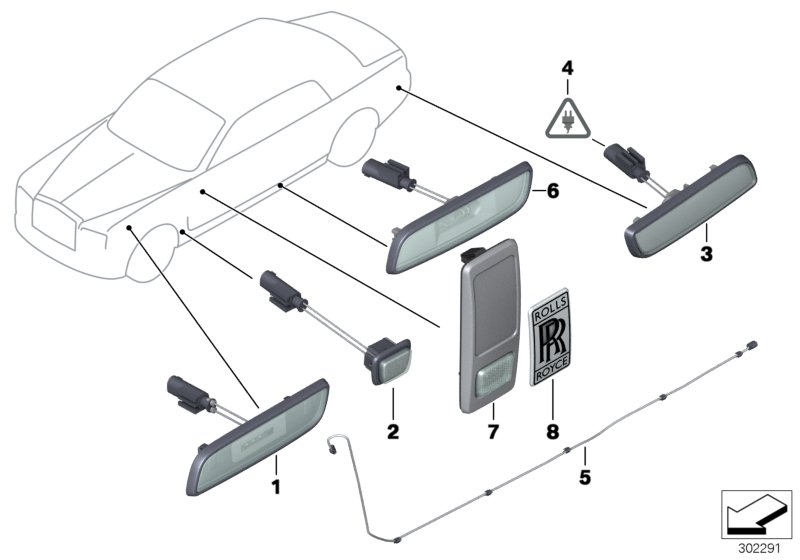 4
6
3
ROLLS
RR
ROYCE
2
7
8
1
5
302291