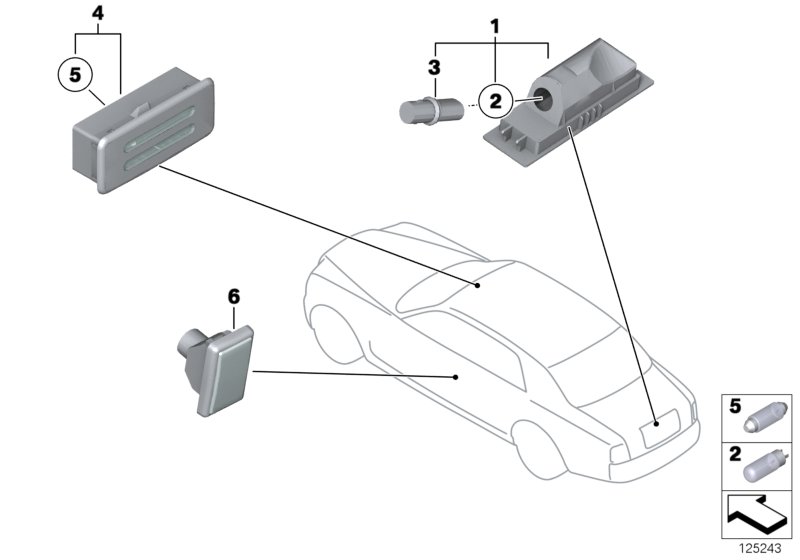 4
5
1
3
2
6
5
2
125243