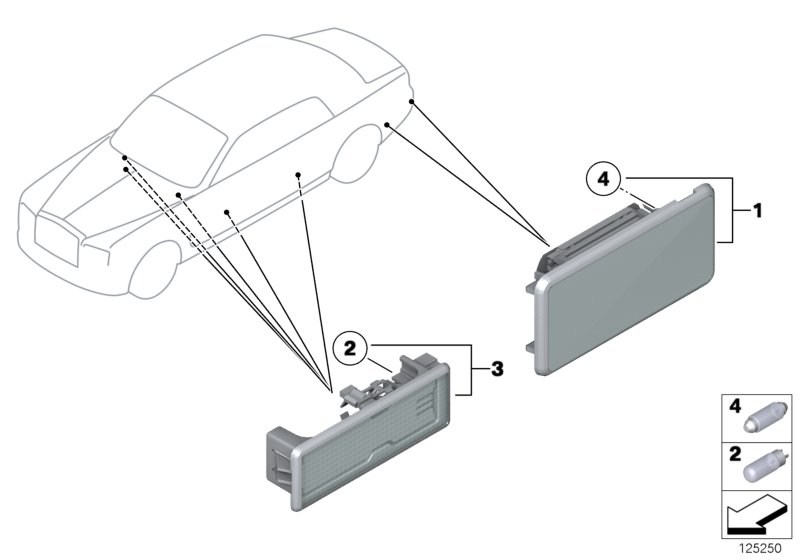 4
1
2
3
4
2
125250