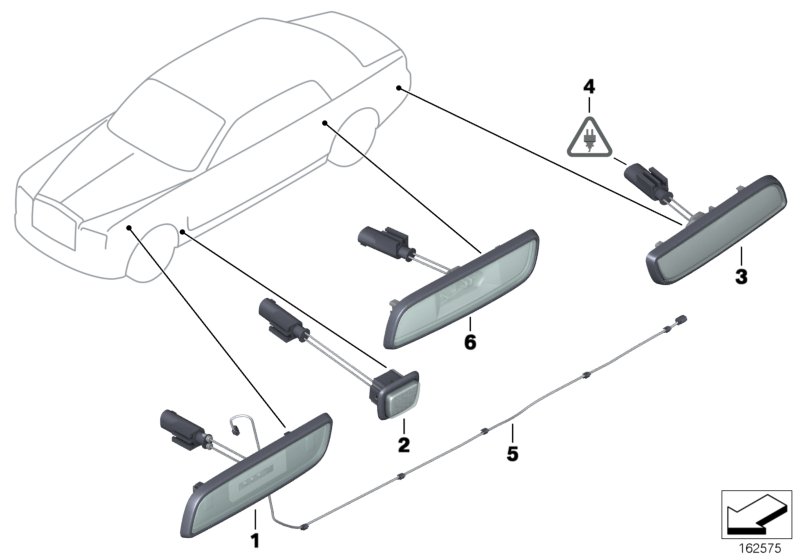 4

3

6

2

5

1

162575