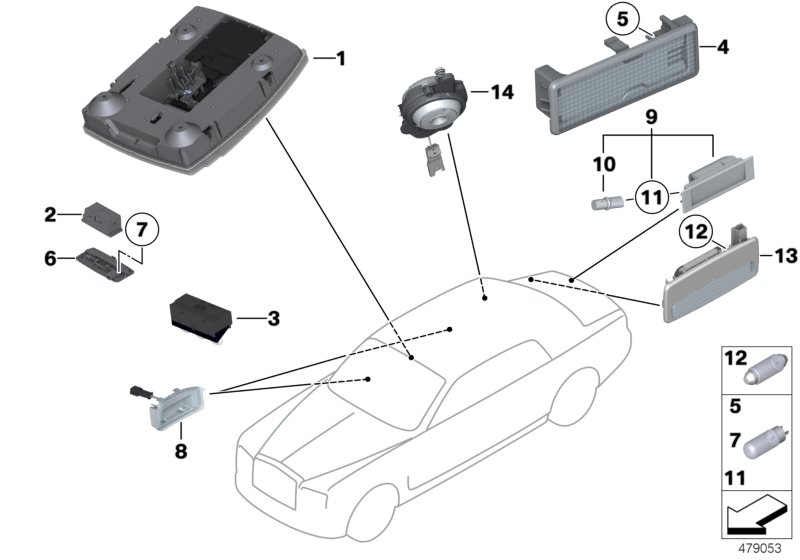 1
5
4
14
9
10
11
2
7
6
12
13
3
8
12
5
7
11
479053