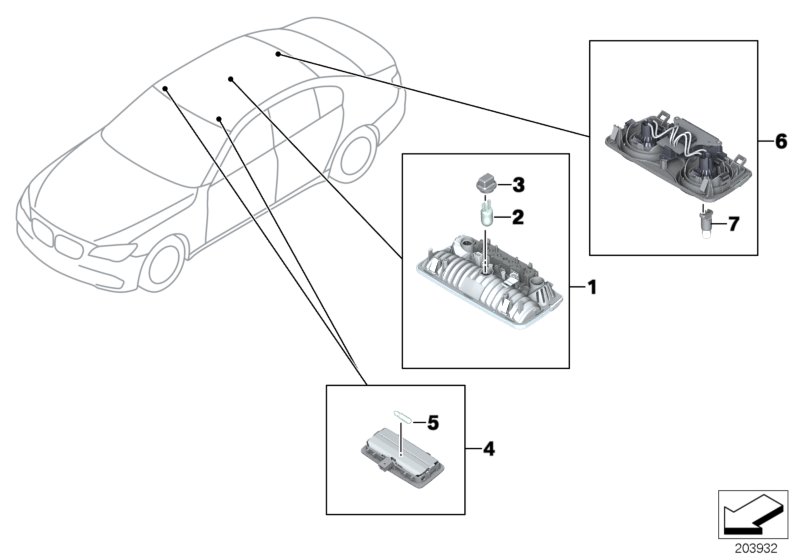 6
3
2
7
1
5
4
203932