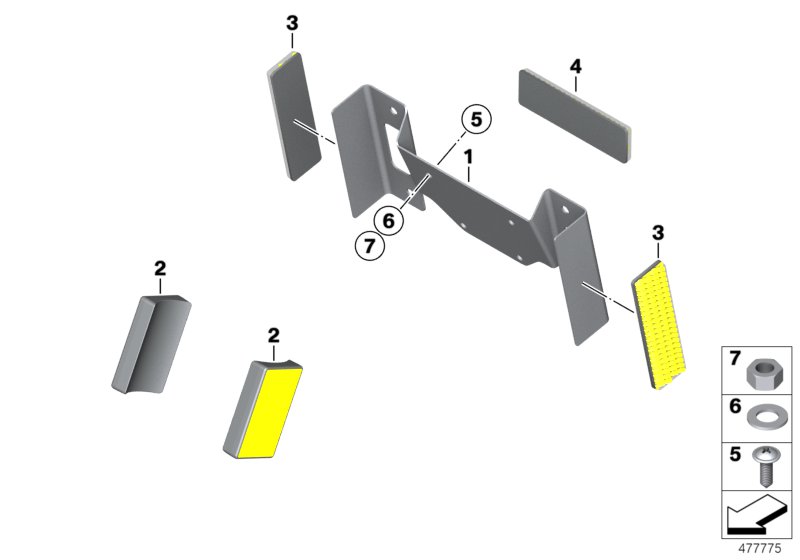 3
4
5
1
6
7
3
2
2
7
6
5
477775