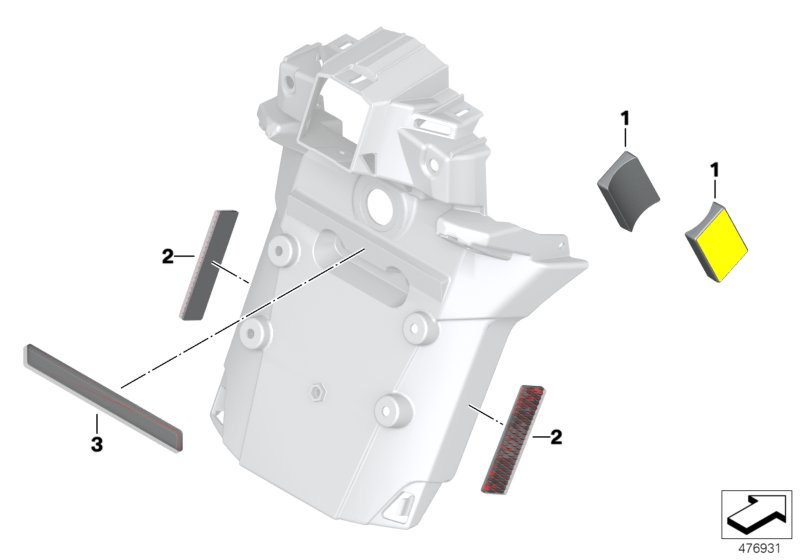 1
1
2
3
2
476931