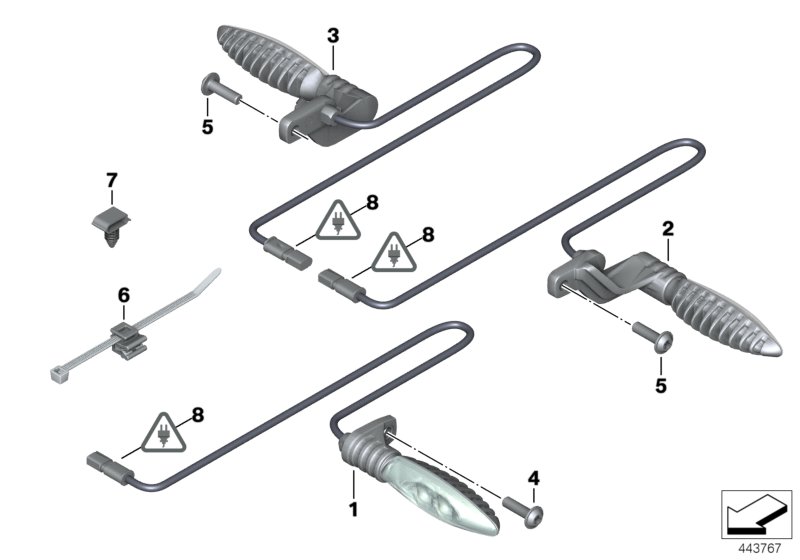 3
5
7
8
8
2
6
5
8
4
1
443767