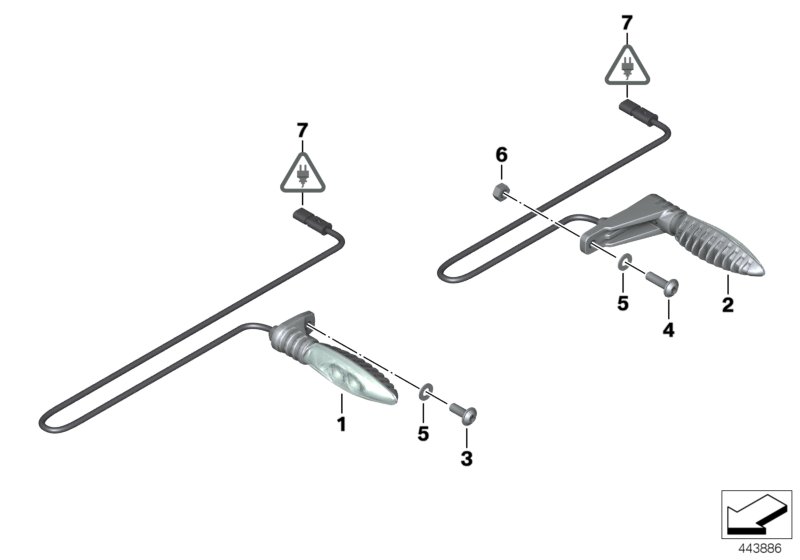 7
7
6
5
4
2
1
5
3
443886