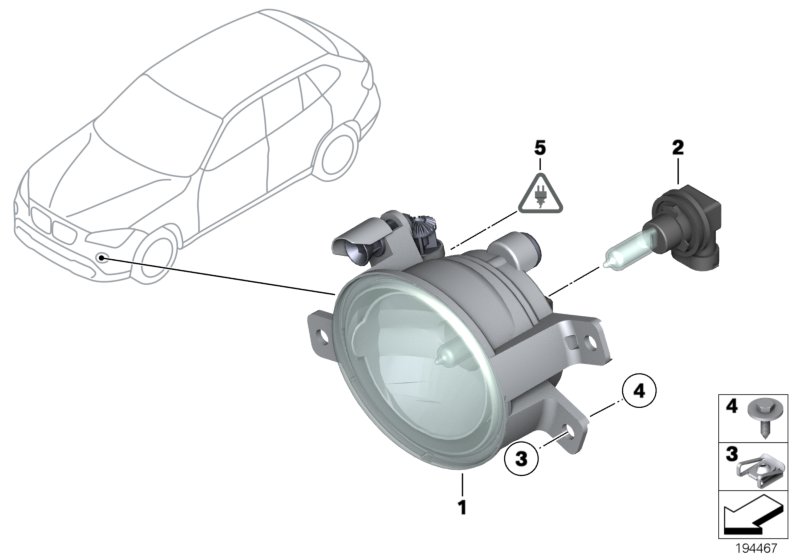 5
2
4
3
1
4
3
194467