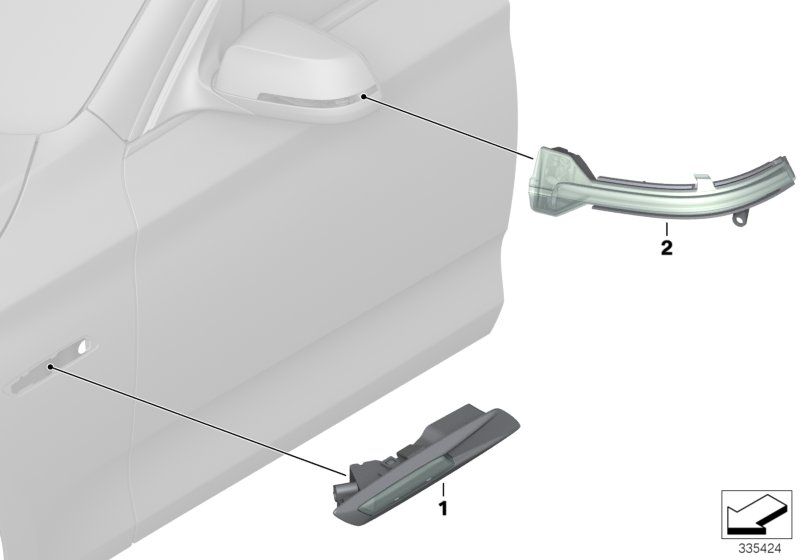 2

1

335424