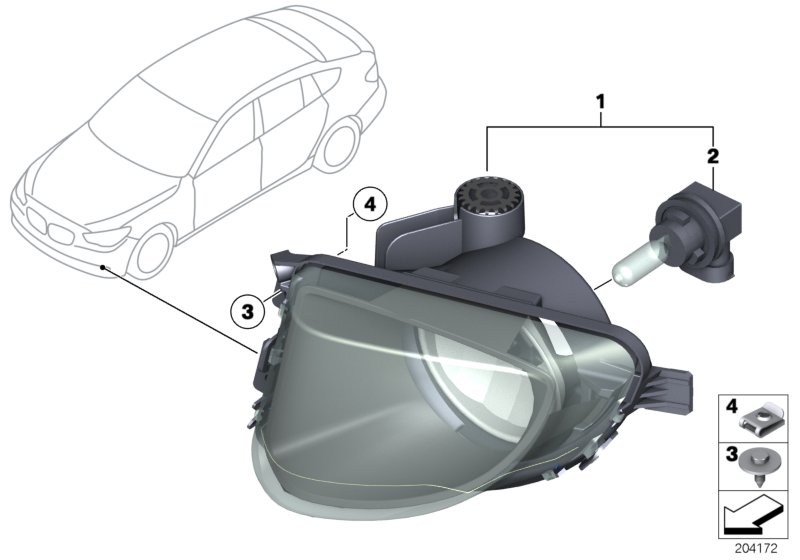 1
2
4
3
4
3
204172