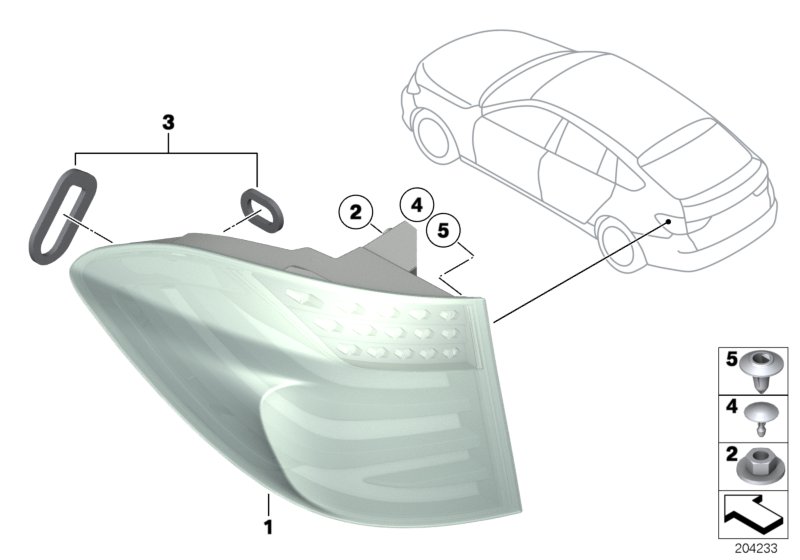 3

2

4

5

1

5

4

2

204233