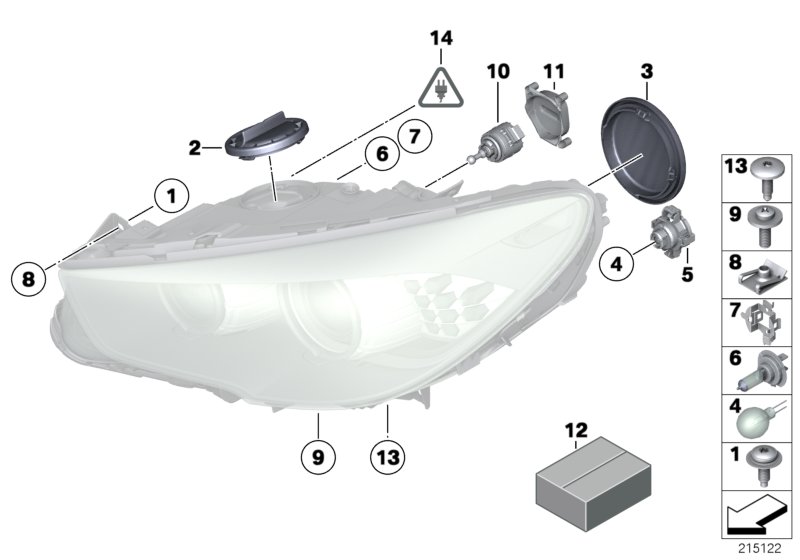 14
10
11
3
2
7
6
1
8
4
5
9
13
12
13
9
8
7
6
4
1
215122