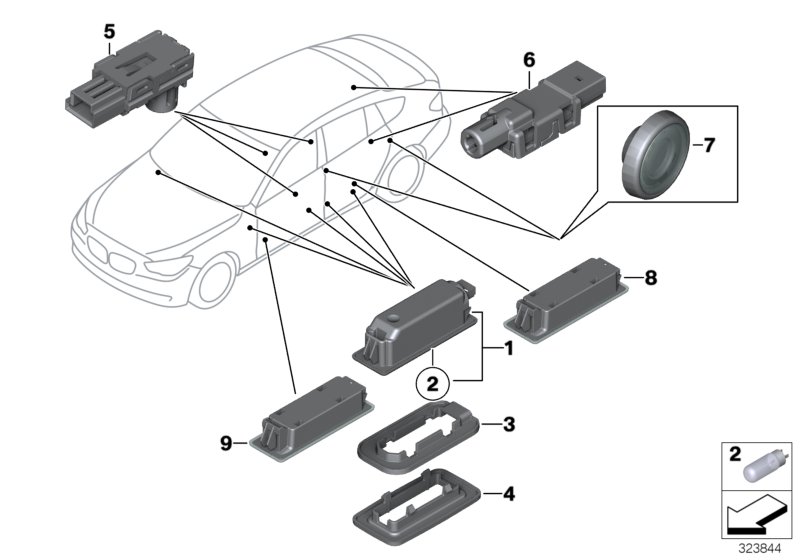 5
6
7
8
1
2
3
9
4
2
323844