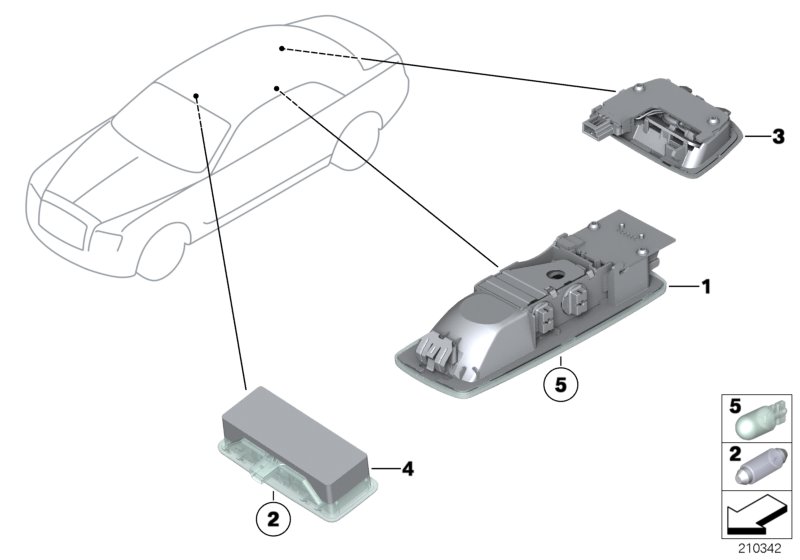 3
1
5
4
2
5
2
210342