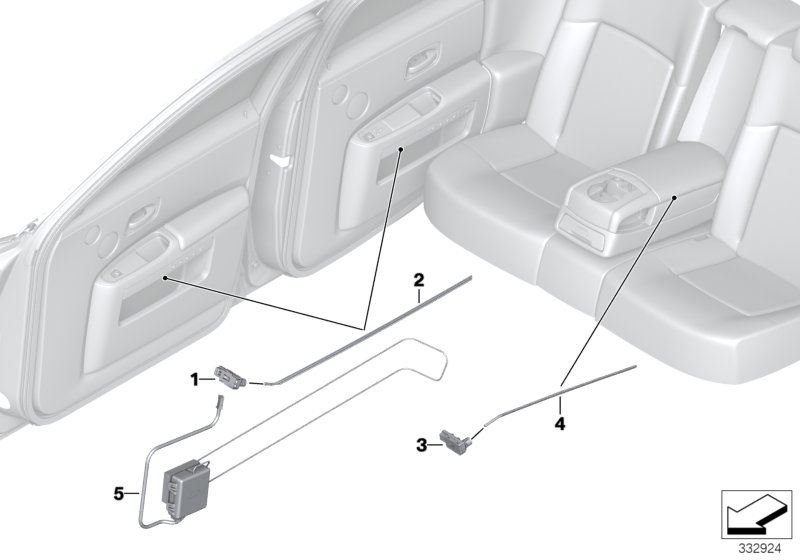 2
1
4
3
5
332924