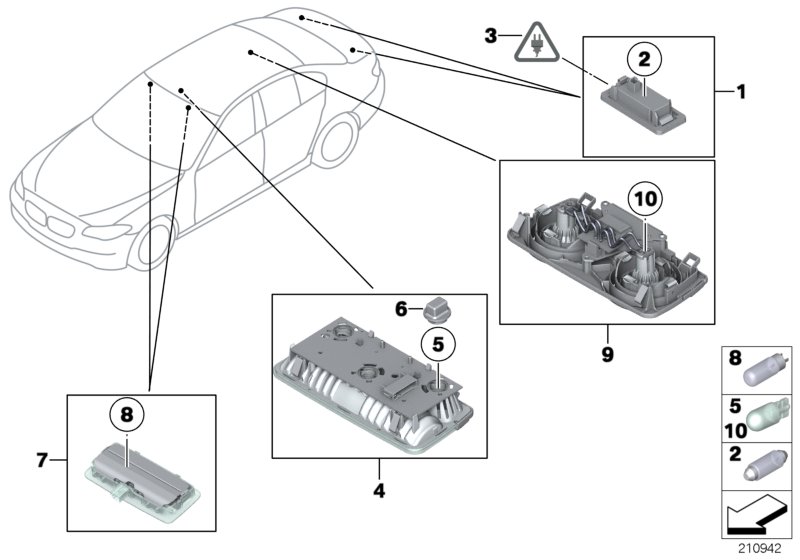 3
2
1
10
9
6
5
4
8
7
8
5
10
2
210942